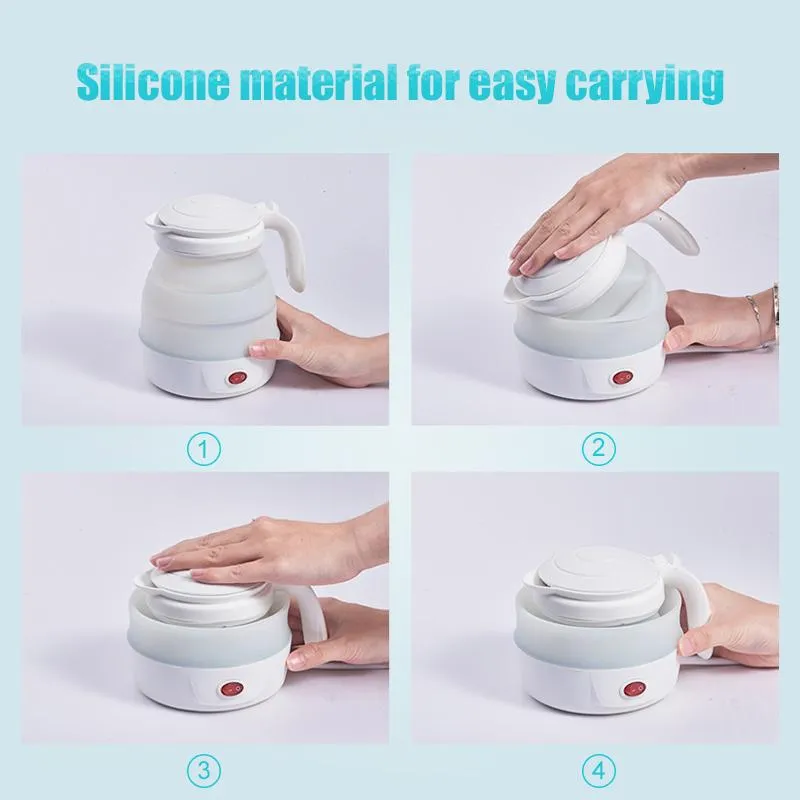 Silicone material for easy carrying

①

②

③

④